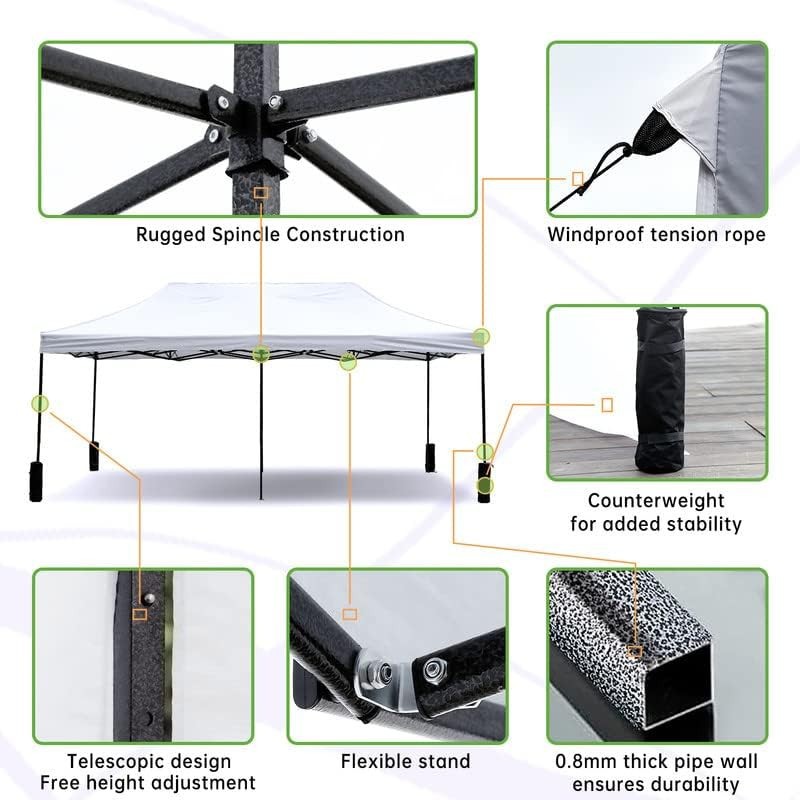 Rugged Spindle Construction

Windproof tension rope

Counterweight
for added stability

Telescopic design
Free height adjustment

Flexible stand

0.8mm thick pipe wall
ensures durability